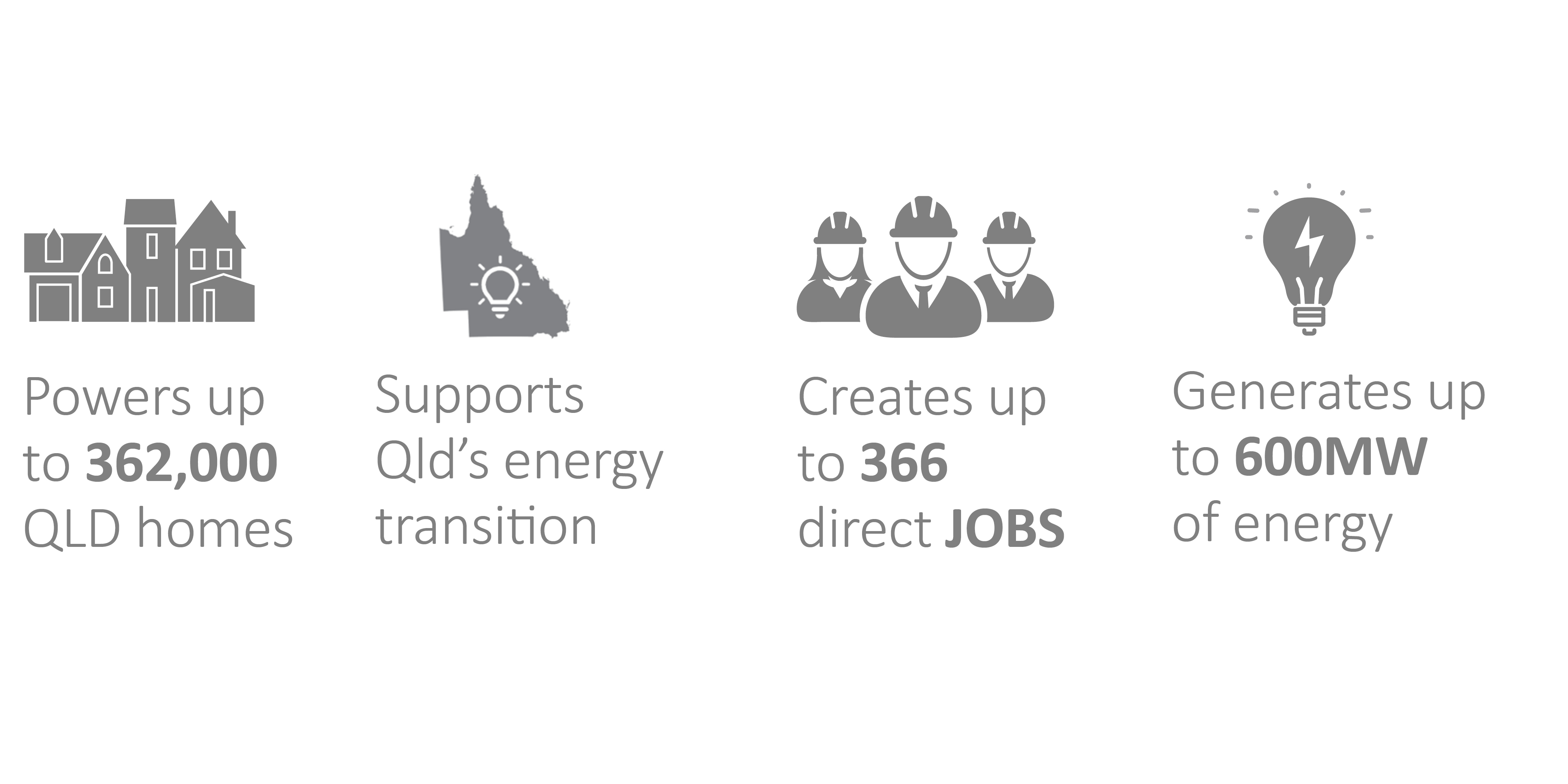 Powers up to 362,000 QLD homes

Supports Qld's energy transition

Creates up to 366 direct JOBS

Generates up to 600MW of energy